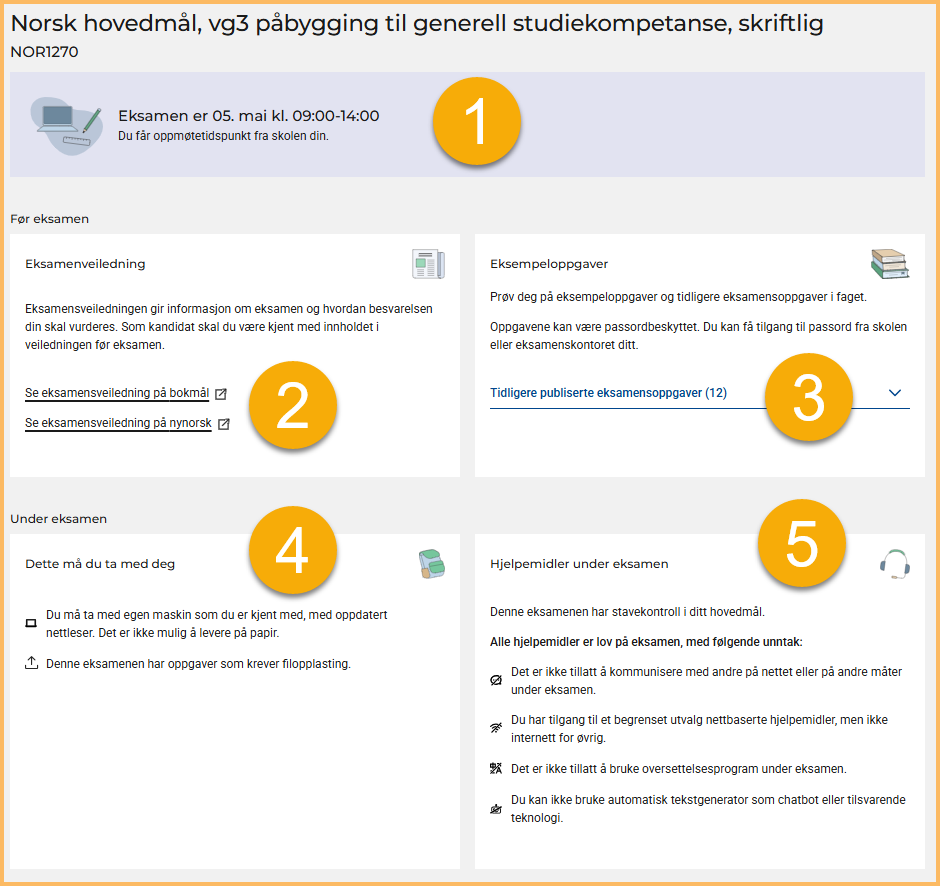 Norsk hovedmål, vg3 påbygging til generell studiekompetanse, skriftlig
NOR1270

Eksamen er 05. mai kl. 09:00-14:00
Du får oppmøtetidspunkt fra skolen din.

1

Før eksamen

Eksamenveiledning

Eksamensveiledningen gir informasjon om eksamen og hvordan besvarelsen din skal vurderes. Som kandidat skal du være kjent med innholdet i veiledningen før eksamen.

Se eksamensveiledning på bokmål

Se eksamensveiledning på nynorsk

2

Eksempeloppgaver

Prøv deg på eksempeloppgaver og tidligere eksamensoppgaver i faget.

Oppgavene kan være passordbeskyttet. Du kan få tilgang til passord fra skolen eller eksamenskontoret ditt.

Tidligere publiserte eksamensoppgaver (12)

3

Under eksamen

4

Dette må du ta med deg

Du må ta med egen maskin som du er kjent med, med oppdatert nettleser. Det er ikke mulig å levere på papir.

Denne eksamenen har oppgaver som krever filopplasting.

5

Hjelpemidler under eksamen

Denne eksamenen har stavekontroll i ditt hovedmål.

Alle hjelpemidler er lov på eksamen, med følgende unntak:

Det er ikke tillatt å kommunisere med andre på nettet eller på andre måter under eksamen.

Du har tilgang til et begrenset utvalg nettbaserte hjelpemidler, men ikke internett for øvrig.

Det er ikke tillatt å bruke oversettelsesprogram under eksamen.

Du kan ikke bruke automatisk tekstgenerator som chatbot eller tilsvarende teknologi.